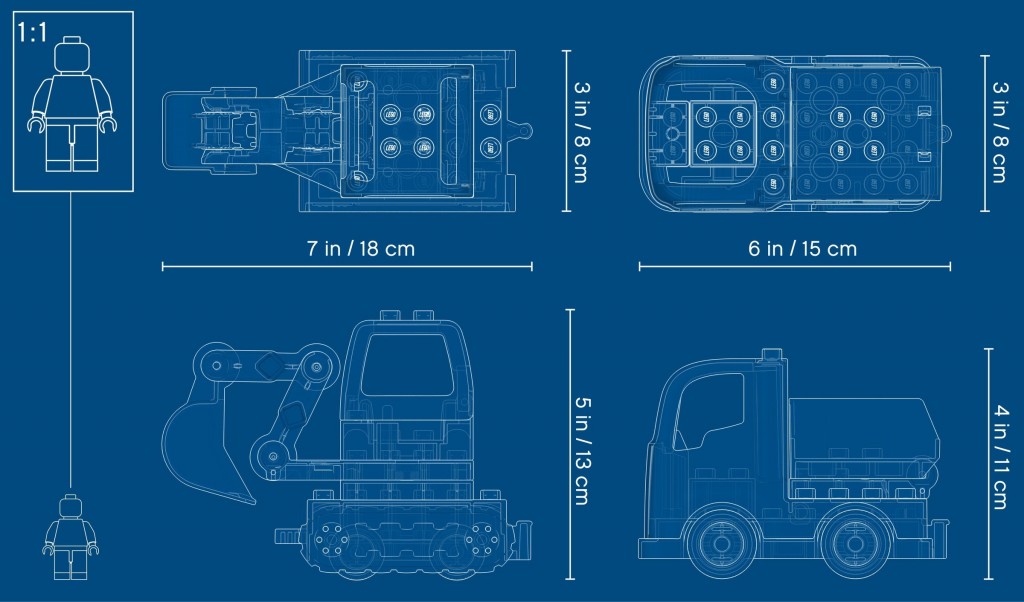 1:1

3 in / 8 cm

3 in / 8 cm

7 in / 18 cm

6 in / 15 cm

5 in / 13 cm

4 in / 11 cm